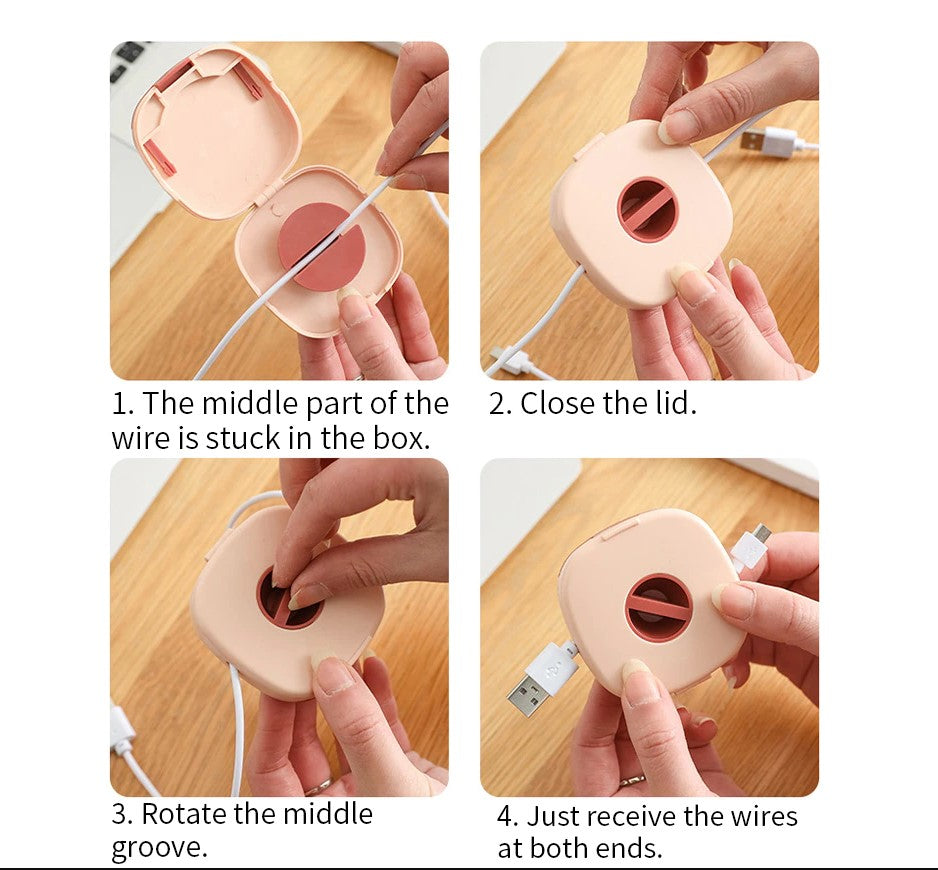 1. The middle part of the wire is stuck in the box.

2. Close the lid.

3. Rotate the middle groove.

4. Just receive the wires at both ends.